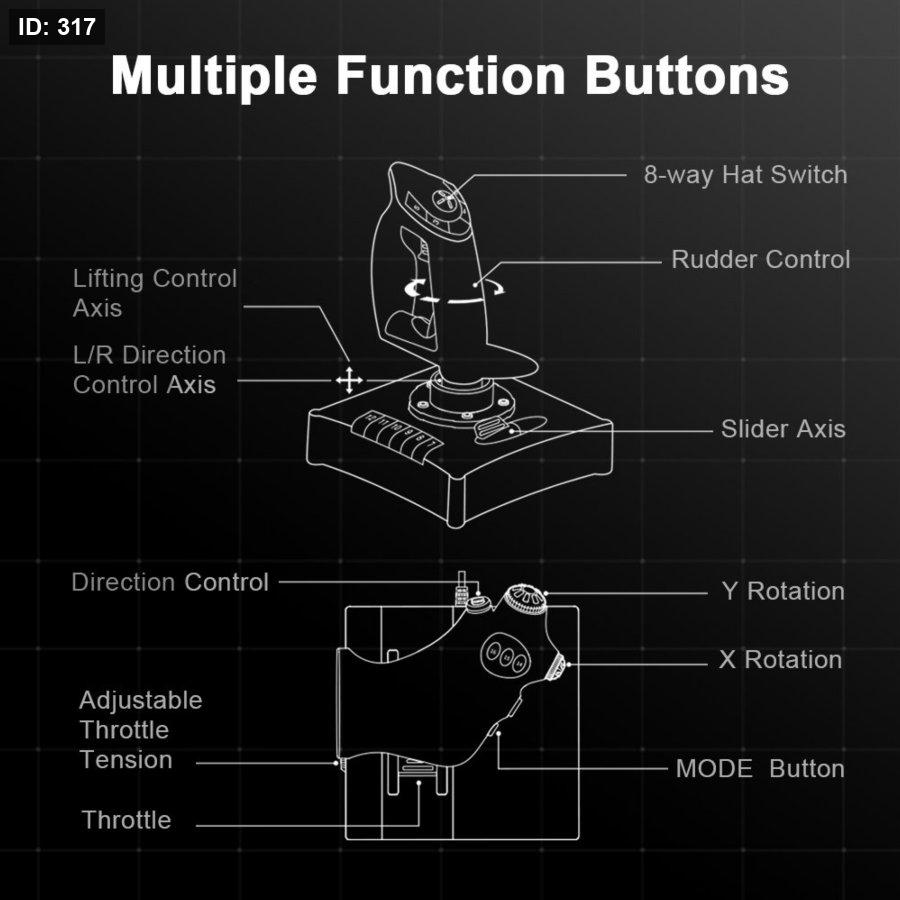 ID: 317

Multiple Function Buttons

8-way Hat Switch

Rudder Control

Lifting Control Axis

L/R Direction Control Axis

Slider Axis

Direction Control

Y Rotation

X Rotation

Adjustable Throttle Tension

MODE Button

Throttle