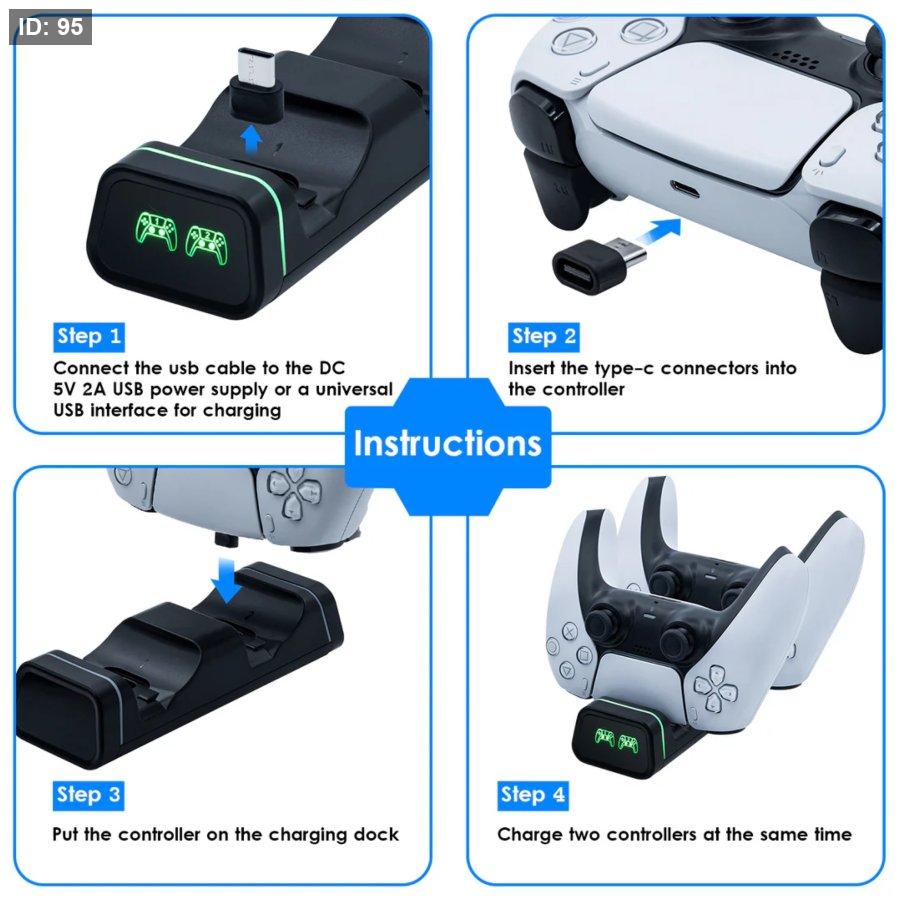 ID: 95

Step 1
Connect the usb cable to the DC 5V 2A USB power supply or a universal USB interface for charging

Step 2
Insert the type-c connectors into the controller

Instructions

Step 3
Put the controller on the charging dock

Step 4
Charge two controllers at the same time