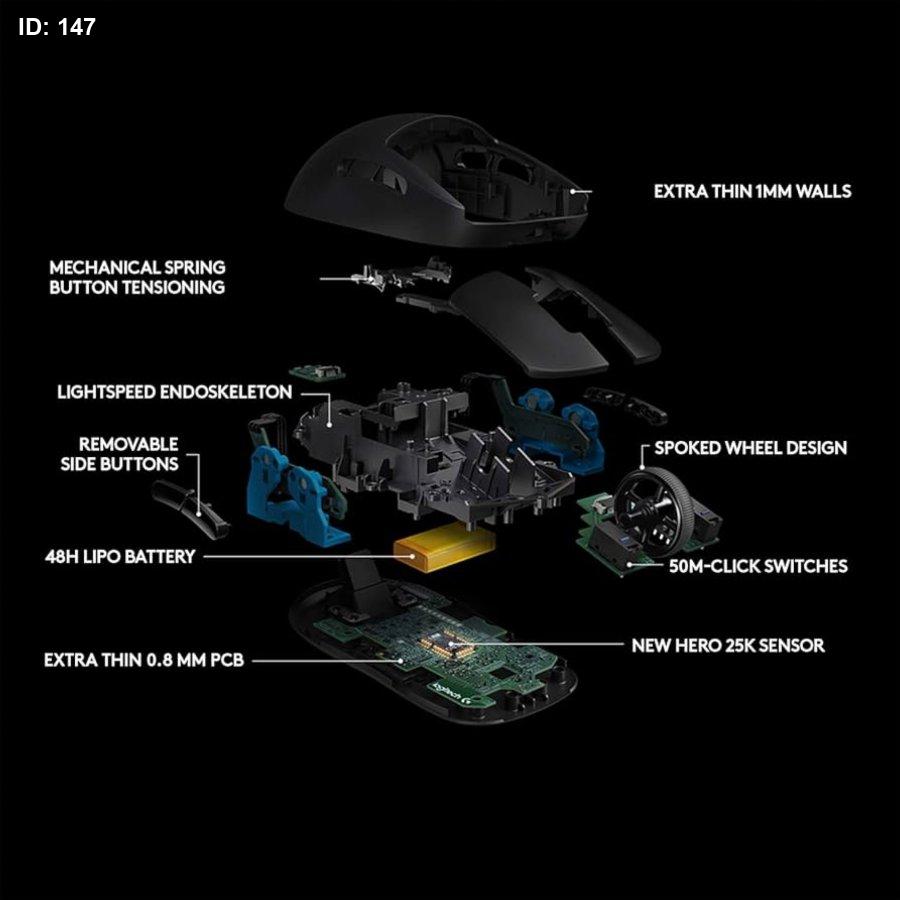 ID: 147

EXTRA THIN 1MM WALLS

MECHANICAL SPRING BUTTON TENSIONING

LIGHTSPEED ENDOSKELETON

REMOVABLE SIDE BUTTONS

SPOKED WHEEL DESIGN

48H LIPO BATTERY

50M-CLICK SWITCHES

NEW HERO 25K SENSOR

EXTRA THIN 0.8 MM PCB

logitech G